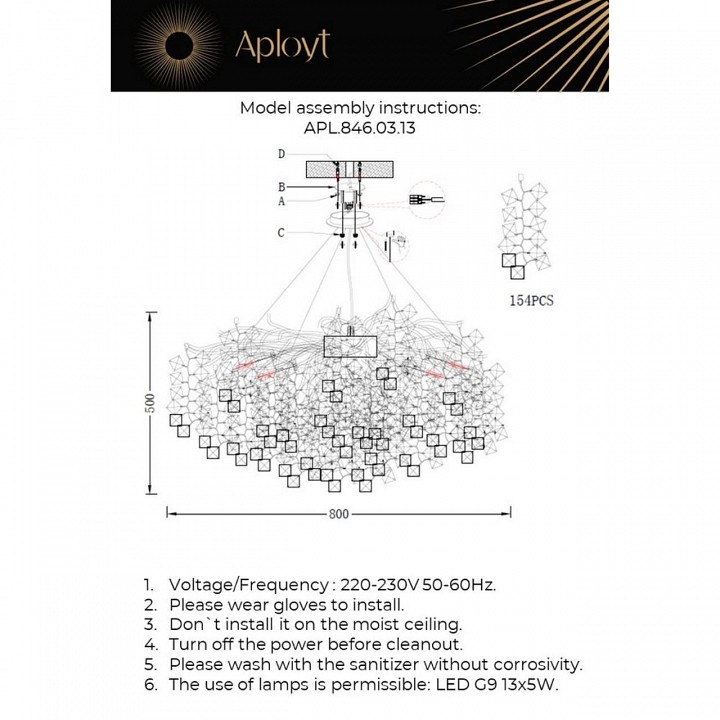 Aployt

Model assembly instructions:
APL.846.03.13

D
B
A
C

154PCS

500

800

1. Voltage/Frequency : 220-230V 50-60Hz.
2. Please wear gloves to install.
3. Don`t install it on the moist ceiling.
4. Turn off the power before cleanout.
5. Please wash with the sanitizer without corrosivity.
6. The use of lamps is permissible: LED G9 13x5W.