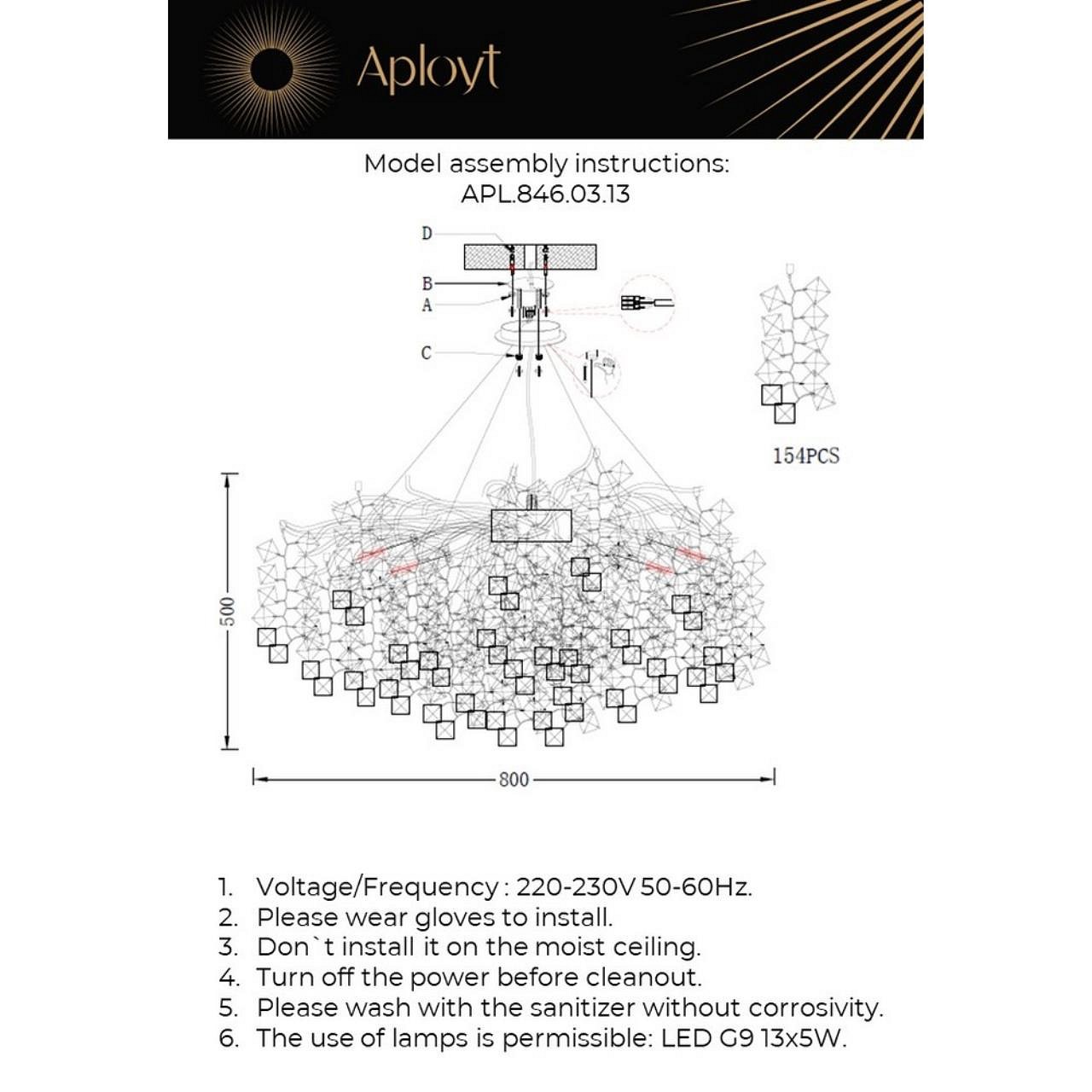 Aployt

Model assembly instructions:
APL.846.03.13

D
B
A
C

154PCS

500

800

1. Voltage/Frequency : 220-230V 50-60Hz.
2. Please wear gloves to install.
3. Don`t install it on the moist ceiling.
4. Turn off the power before cleanout.
5. Please wash with the sanitizer without corrosivity.
6. The use of lamps is permissible: LED G9 13x5W.